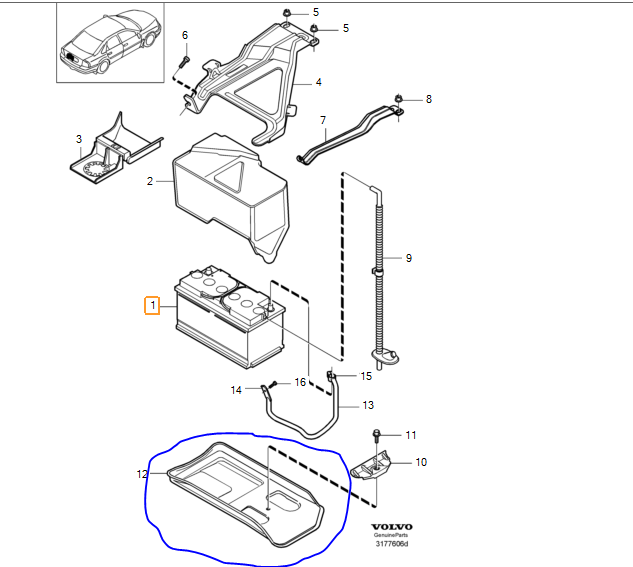 5
5
6
4
8
7
3
2
9
1
15
14
16
13
11
10
12
VOLVO
GenuineParts
3177606d